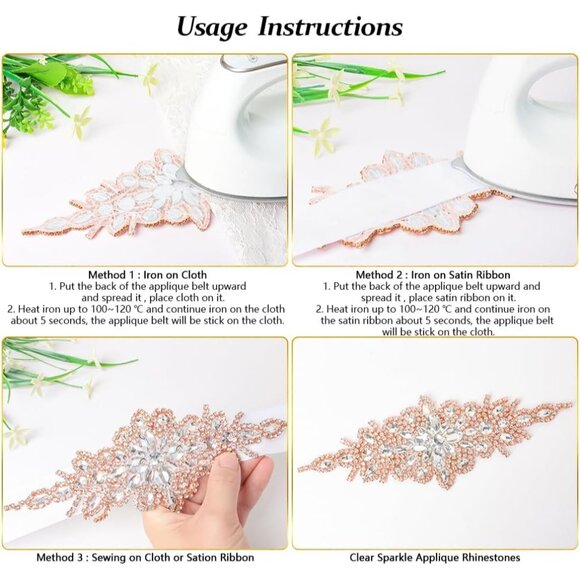 Usage Instructions

Method 1 : Iron on Cloth
1. Put the back of the applique belt upward and spread it , place cloth on it.
2. Heat iron up to 100~120 ℃ and continue iron on the cloth about 5 seconds, the applique belt will be stick on the cloth.

Method 2 : Iron on Satin Ribbon
1. Put the back of the applique belt upward and spread it , place satin ribbon on it.
2. Heat iron up to 100~120 ℃ and continue iron on the satin ribbon about 5 seconds, the applique belt will be stick on the cloth.

Method 3 : Sewing on Cloth or Sation Ribbon

Clear Sparkle Applique Rhinestones